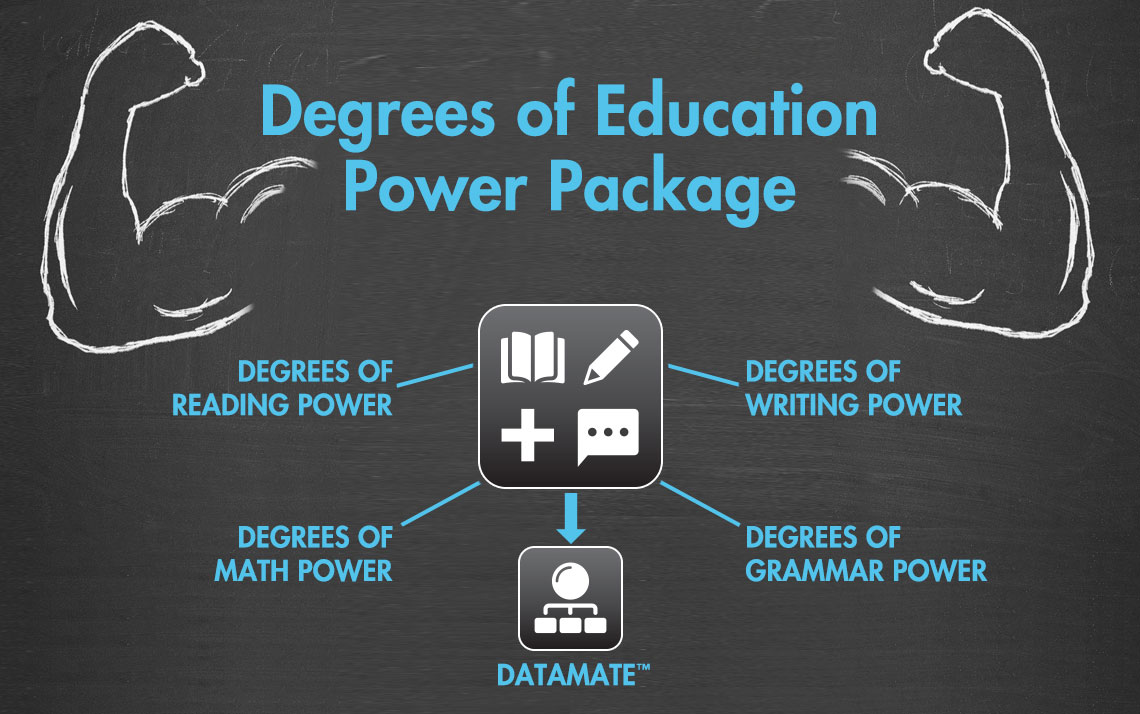 Degrees of Education Power Package

DEGREES OF READING POWER

DEGREES OF WRITING POWER

DEGREES OF MATH POWER

DEGREES OF GRAMMAR POWER

DATAMATE™